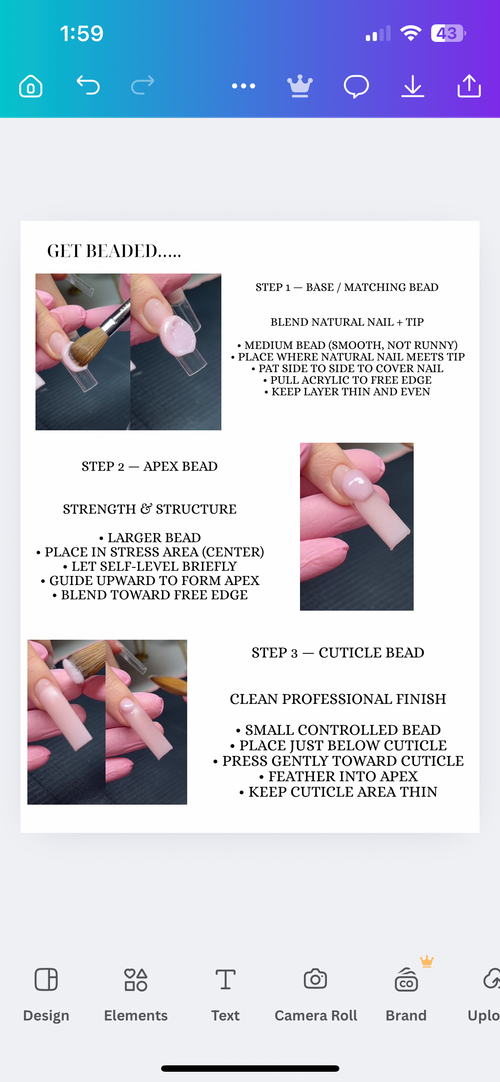 1:59

43

GET BEADED.....

STEP 1 — BASE / MATCHING BEAD

BLEND NATURAL NAIL + TIP

• MEDIUM BEAD (SMOOTH, NOT RUNNY)
• PLACE WHERE NATURAL NAIL MEETS TIP
• PAT SIDE TO SIDE TO COVER NAIL
• PULL ACRYLIC TO FREE EDGE
• KEEP LAYER THIN AND EVEN

STEP 2 — APEX BEAD

STRENGTH & STRUCTURE

• LARGER BEAD
• PLACE IN STRESS AREA (CENTER)
• LET SELF-LEVEL BRIEFLY
• GUIDE UPWARD TO FORM APEX
• BLEND TOWARD FREE EDGE

STEP 3 — CUTICLE BEAD

CLEAN PROFESSIONAL FINISH

• SMALL CONTROLLED BEAD
• PLACE JUST BELOW CUTICLE
• PRESS GENTLY TOWARD CUTICLE
• FEATHER INTO APEX
• KEEP CUTICLE AREA THIN

Design
Elements
Text
Camera Roll
Brand
Uplo